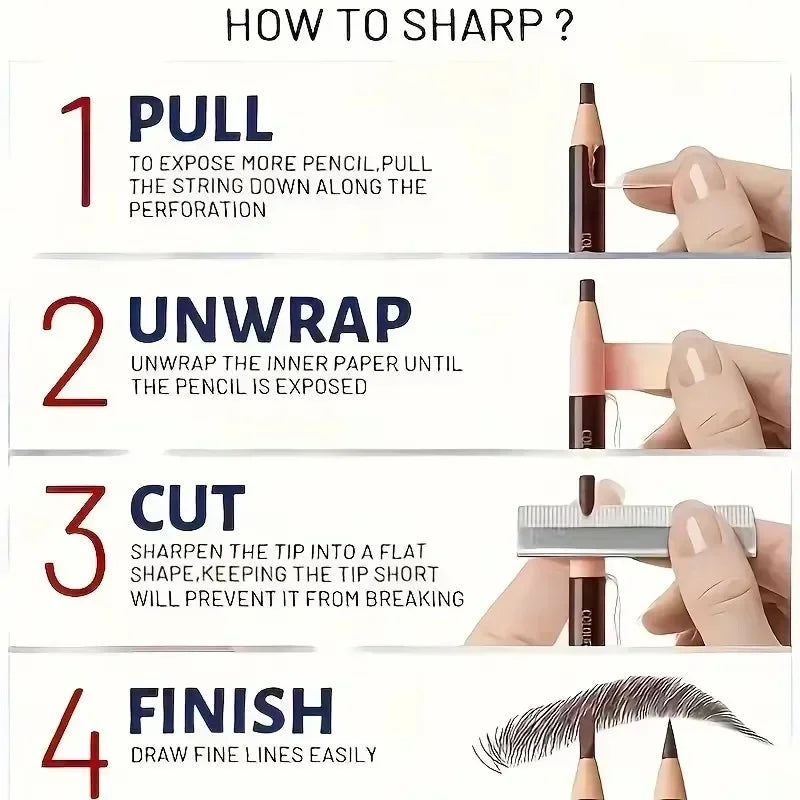 HOW TO SHARP ?

1 PULL
TO EXPOSE MORE PENCIL,PULL THE STRING DOWN ALONG THE PERFORATION

2 UNWRAP
UNWRAP THE INNER PAPER UNTIL THE PENCIL IS EXPOSED

3 CUT
SHARPEN THE TIP INTO A FLAT SHAPE,KEEPING THE TIP SHORT WILL PREVENT IT FROM BREAKING

4 FINISH
DRAW FINE LINES EASILY